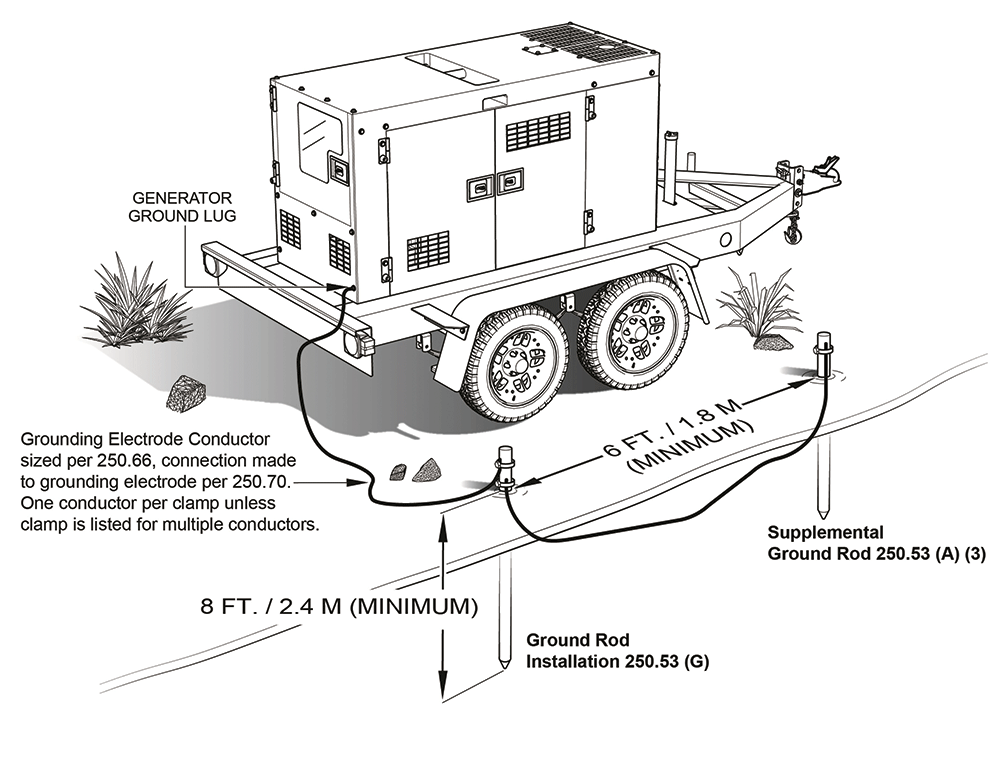 GENERATOR GROUND LUG

Grounding Electrode Conductor sized per 250.66, connection made to grounding electrode per 250.70. One conductor per clamp unless clamp is listed for multiple conductors.

6 FT. / 1.8 M (MINIMUM)

Supplemental Ground Rod 250.53 (A) (3)

8 FT. / 2.4 M (MINIMUM)

Ground Rod Installation 250.53 (G)