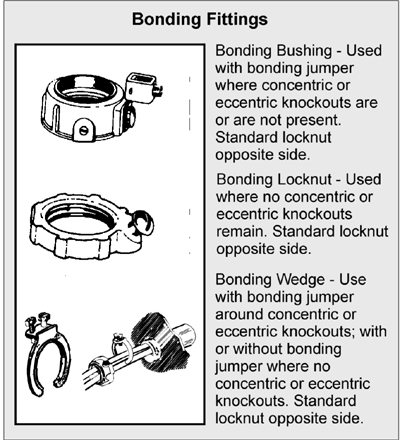 Bonding Fittings

Bonding Bushing - Used with bonding jumper where concentric or eccentric knockouts are or are not present. Standard locknut opposite side.

Bonding Locknut - Used where no concentric or eccentric knockouts remain. Standard locknut opposite side.

Bonding Wedge - Use with bonding jumper around concentric or eccentric knockouts; with or without bonding jumper where no concentric or eccentric knockouts. Standard locknut opposite side.