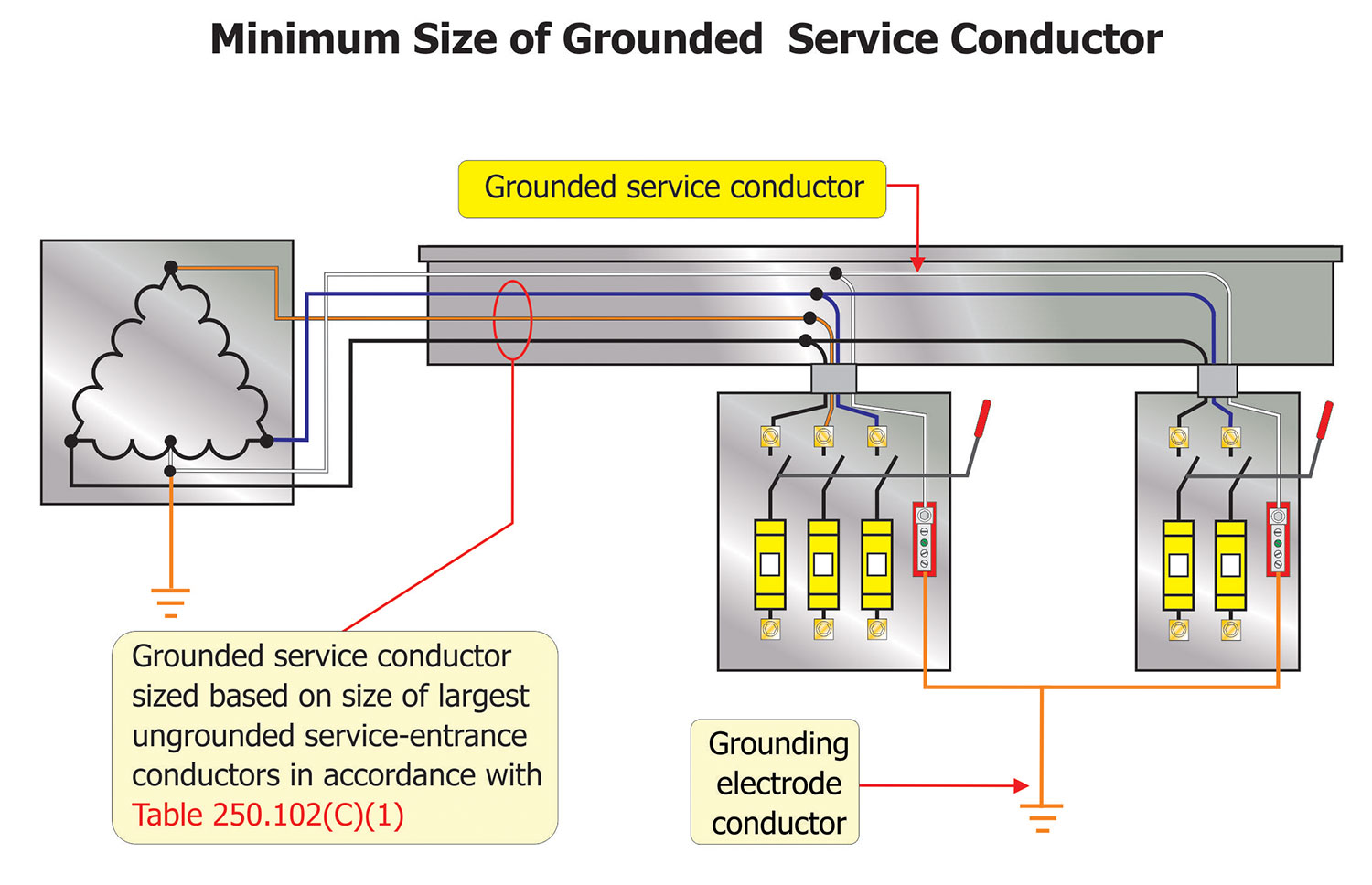 Minimum Size of Grounded Service Conductor

Grounded service conductor

Grounded service conductor sized based on size of largest ungrounded service-entrance conductors in accordance with Table 250.102(C)(1)

Grounding electrode conductor