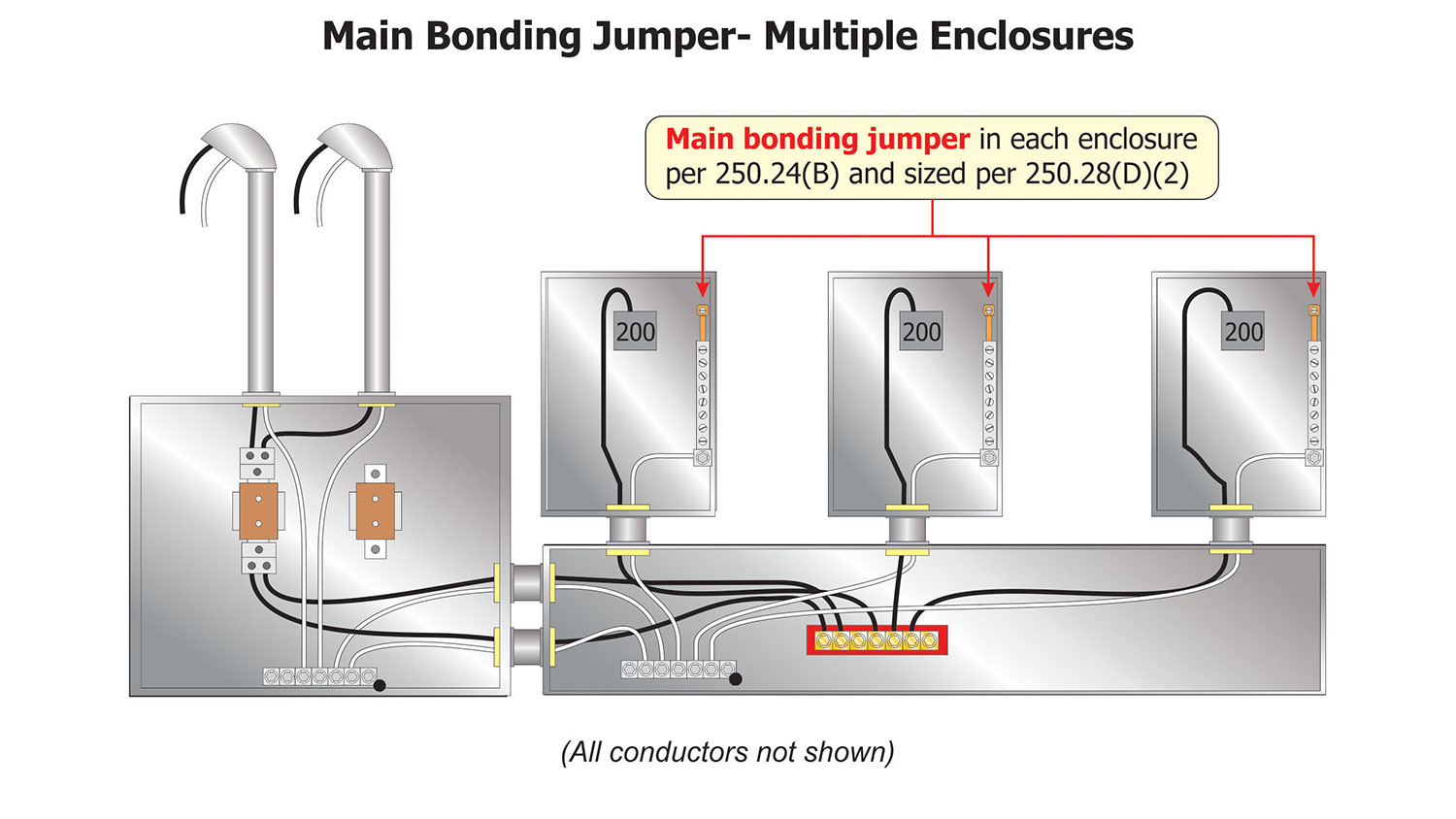 Main Bonding Jumper- Multiple Enclosures

Main bonding jumper in each enclosure per 250.24(B) and sized per 250.28(D)(2)

200

200

200

(All conductors not shown)