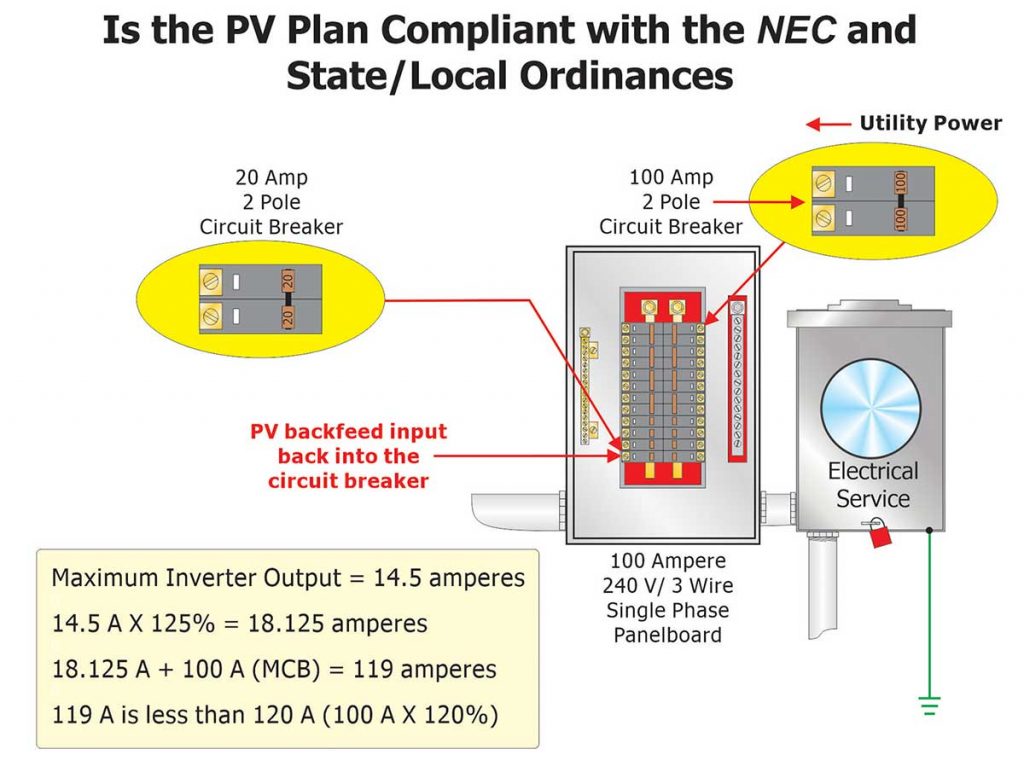 Is the PV Plan Compliant with the NEC and State/Local Ordinances

Utility Power

20 Amp
2 Pole
Circuit Breaker

20
20

100 Amp
2 Pole
Circuit Breaker

100
100

PV backfeed input back into the circuit breaker

Electrical Service

100 Ampere
240 V/ 3 Wire
Single Phase
Panelboard

Maximum Inverter Output = 14.5 amperes

14.5 A X 125% = 18.125 amperes

18.125 A + 100 A (MCB) = 119 amperes

119 A is less than 120 A (100 A X 120%)