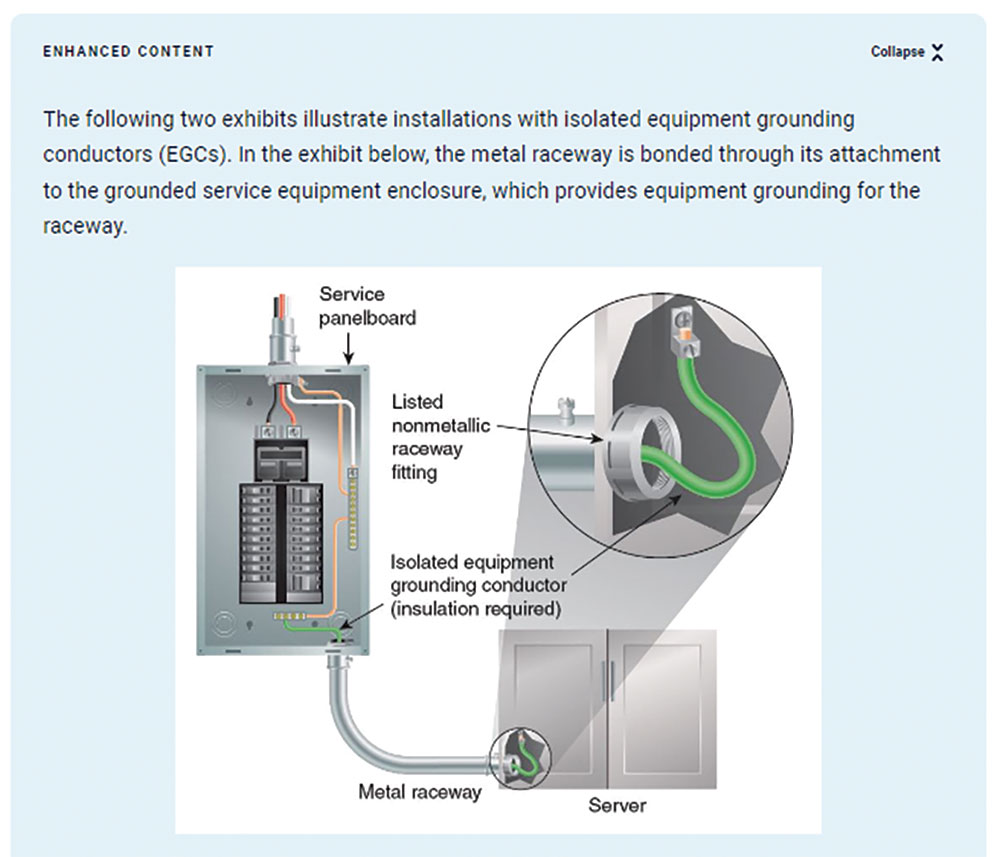 ENHANCED CONTENT

Collapse

The following two exhibits illustrate installations with isolated equipment grounding conductors (EGCs). In the exhibit below, the metal raceway is bonded through its attachment to the grounded service equipment enclosure, which provides equipment grounding for the raceway.

Service panelboard

Listed nonmetallic raceway fitting

Isolated equipment grounding conductor (insulation required)

Metal raceway

Server