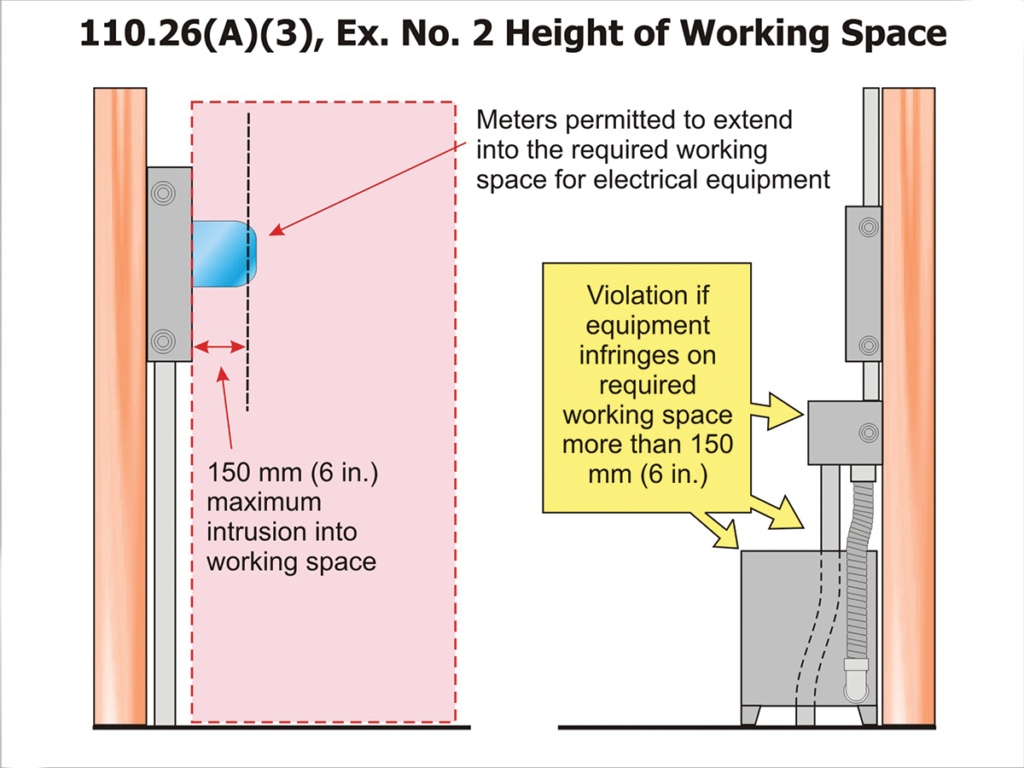 110.26(A)(3), Ex. No. 2 Height of Working Space

Meters permitted to extend into the required working space for electrical equipment

150 mm (6 in.) maximum intrusion into working space

Violation if equipment infringes on required working space more than 150 mm (6 in.)